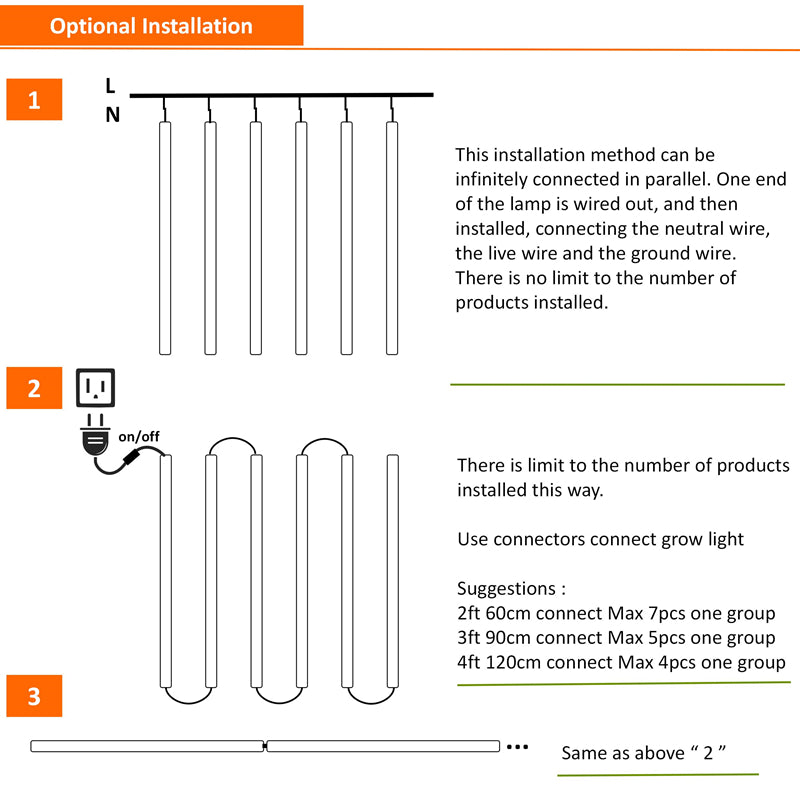 Optional Installation

1

L
N

This installation method can be infinitely connected in parallel. One end of the lamp is wired out, and then installed, connecting the neutral wire, the live wire and the ground wire. There is no limit to the number of products installed.

2

on/off

There is limit to the number of products installed this way.

Use connectors connect grow light

Suggestions :
2ft 60cm connect Max 7pcs one group
3ft 90cm connect Max 5pcs one group
4ft 120cm connect Max 4pcs one group

3

...

Same as above “ 2 ”