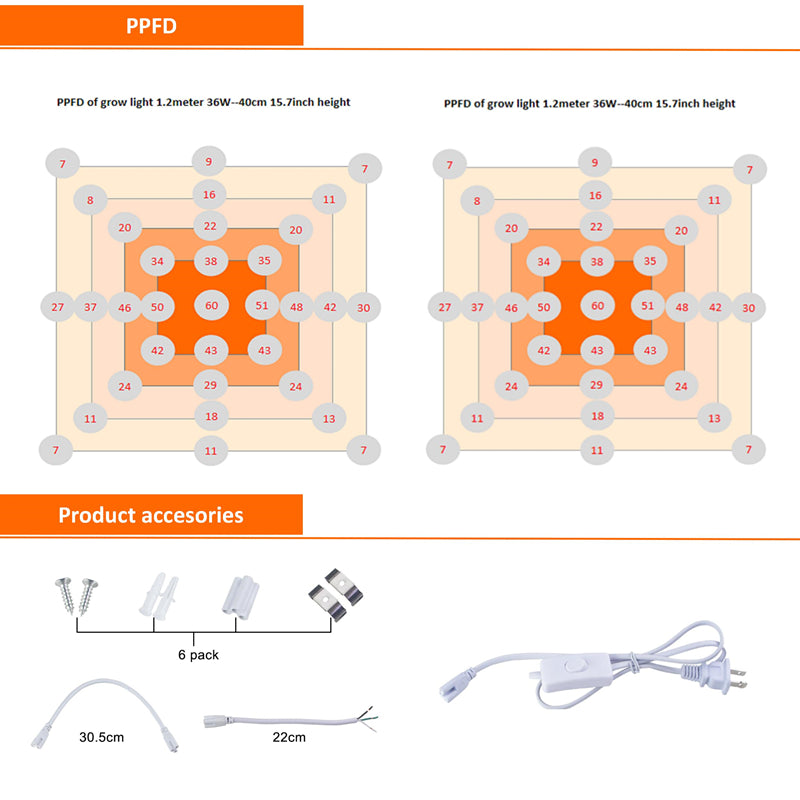 PPFD

PPFD of grow light 1.2meter 36W--40cm 15.7inch height

7 9 7
8 16 11
20 22 20
34 38 35
27 37 46 50 60 51 48 42 30
42 43 43
24 29 24
11 18 13
7 11 7

PPFD of grow light 1.2meter 36W--40cm 15.7inch height

7 9 7
8 16 11
20 22 20
34 38 35
27 37 46 50 60 51 48 42 30
42 43 43
24 29 24
11 18 13
7 11 7

Product accesories

6 pack

30.5cm

22cm