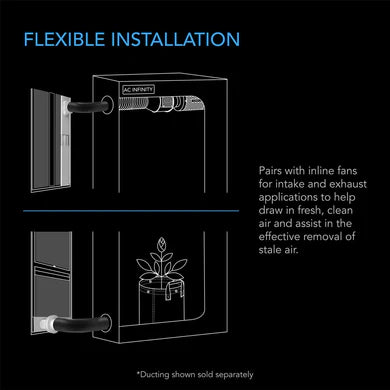 FLEXIBLE INSTALLATION

AC INFINITY

Pairs with inline fans for intake and exhaust applications to help draw in fresh, clean air and assist in the effective removal of stale air.

*Ducting shown sold separately