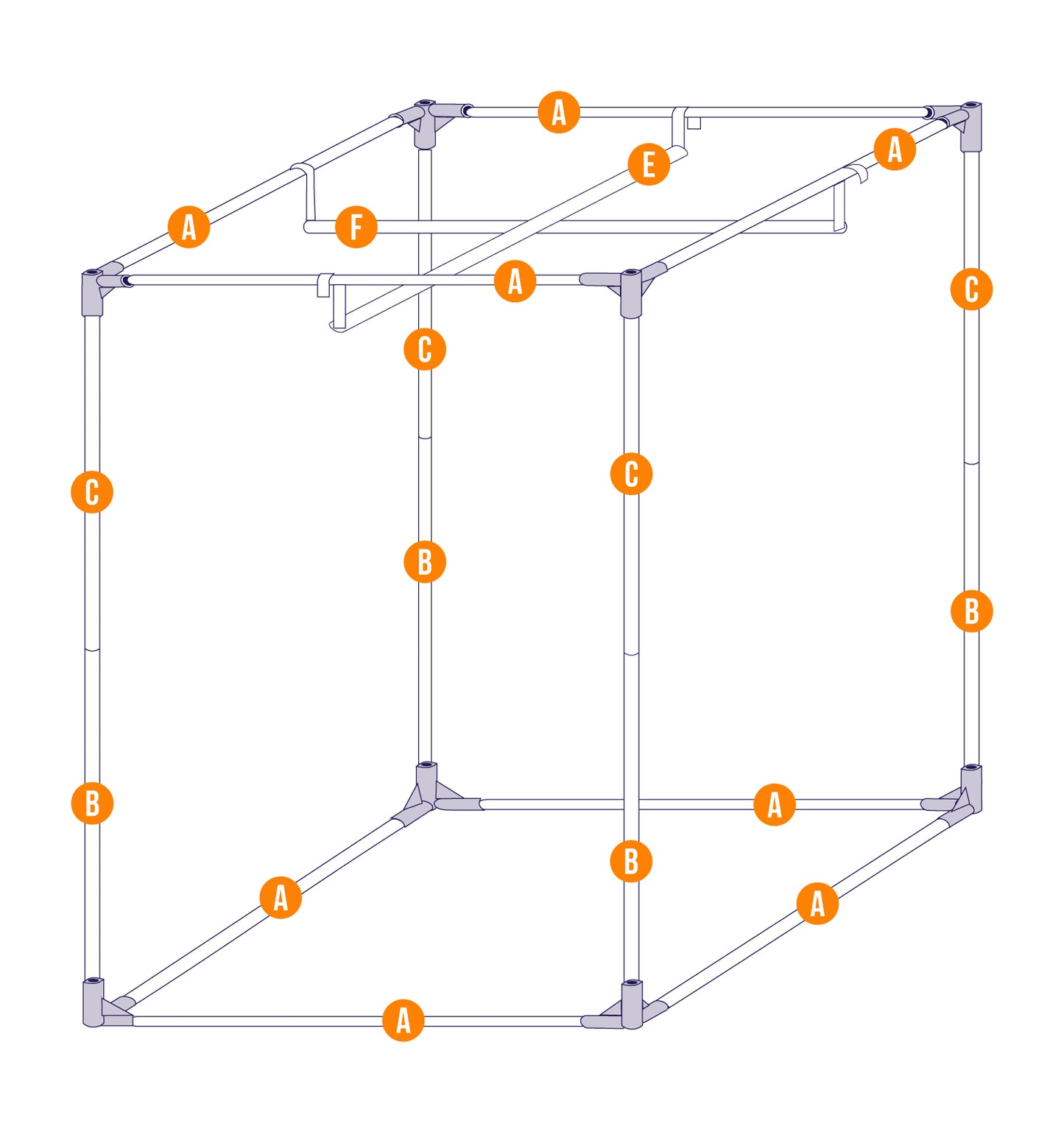 A
E
A
A
F
A
C
C
C
C
B
B
B
A
B
A
A
A